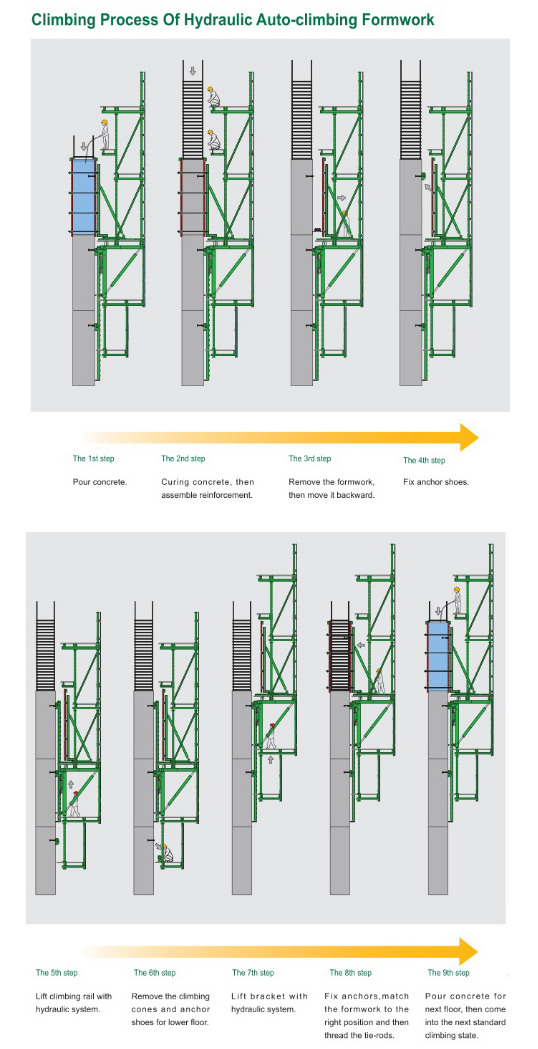 Climbing Process Of Hydraulic Auto-climbing Formwork

The 1st step

Pour concrete.

The 2nd step

Curing concrete, then assemble reinforcement.

The 3rd step

Remove the formwork, then move it backward.

The 4th step

Fix anchor shoes.

The 5th step

Lift climbing rail with hydraulic system.

The 6th step

Remove the climbing cones and anchor shoes for lower floor.

The 7th step

Lift bracket with hydraulic system.

The 8th step

Fix anchors,match the formwork to the right position and then thread the tie-rods.

The 9th step

Pour concrete for next floor, then come into the next standard climbing state.